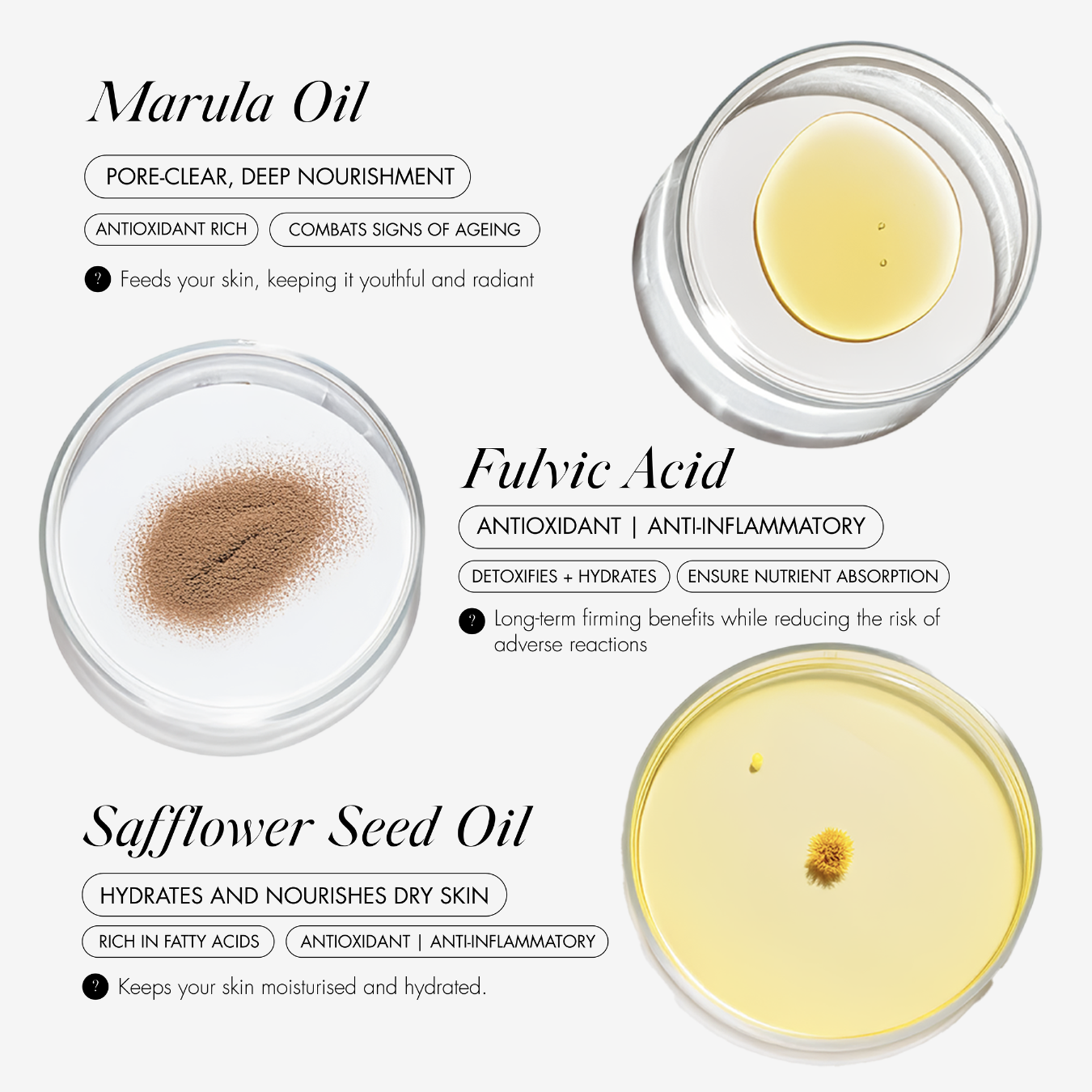 Marula Oil

PORE-CLEAR, DEEP NOURISHMENT

ANTIOXIDANT RICH

COMBATS SIGNS OF AGEING

? Feeds your skin, keeping it youthful and radiant

Fulvic Acid

ANTIOXIDANT | ANTI-INFLAMMATORY

DETOXIFIES + HYDRATES

ENSURE NUTRIENT ABSORPTION

? Long-term firming benefits while reducing the risk of adverse reactions

Safflower Seed Oil

HYDRATES AND NOURISHES DRY SKIN

RICH IN FATTY ACIDS

ANTIOXIDANT | ANTI-INFLAMMATORY

? Keeps your skin moisturised and hydrated.