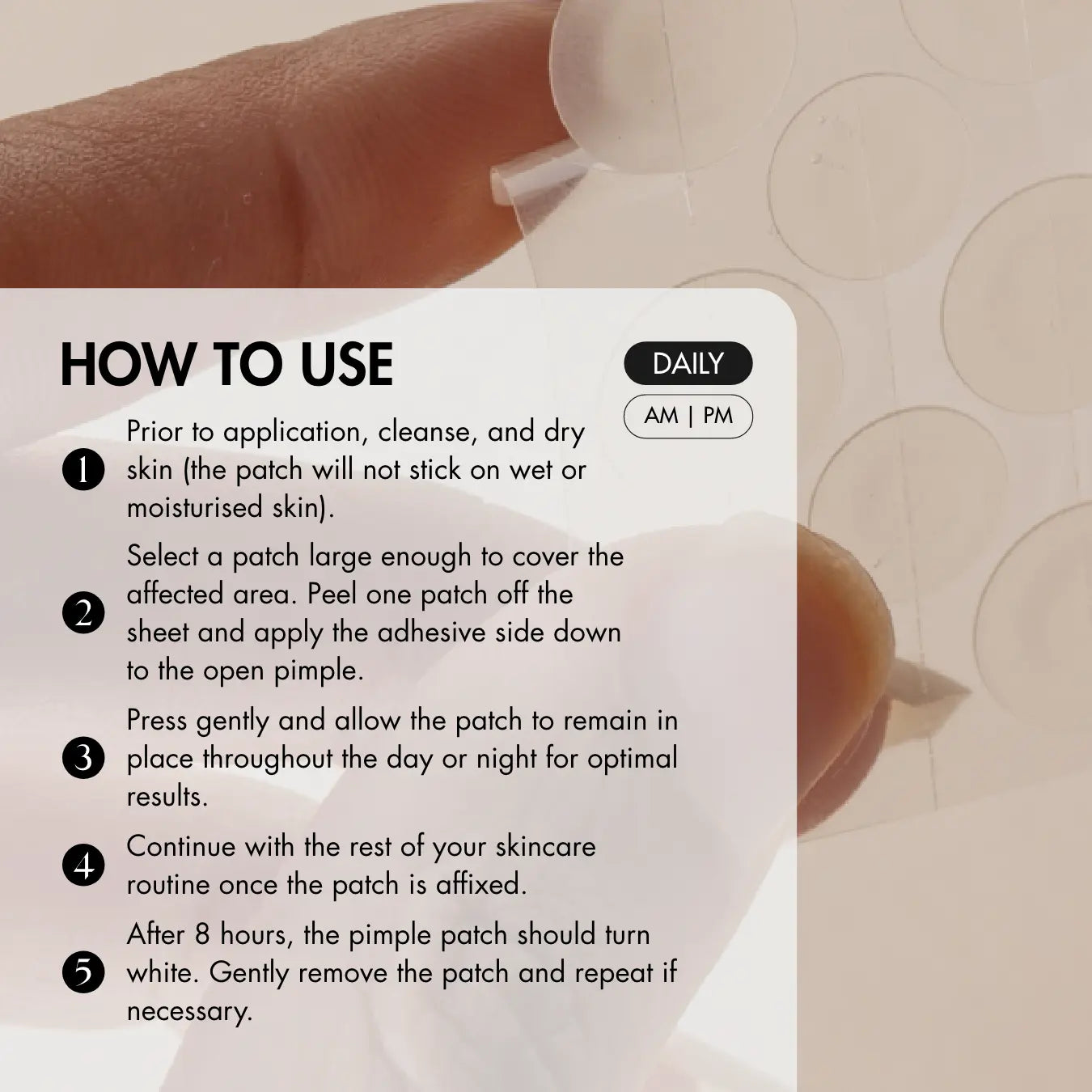 HOW TO USE

DAILY

AM | PM

1 Prior to application, cleanse, and dry skin (the patch will not stick on wet or moisturised skin).

2 Select a patch large enough to cover the affected area. Peel one patch off the sheet and apply the adhesive side down to the open pimple.

3 Press gently and allow the patch to remain in place throughout the day or night for optimal results.

4 Continue with the rest of your skincare routine once the patch is affixed.

5 After 8 hours, the pimple patch should turn white. Gently remove the patch and repeat if necessary.