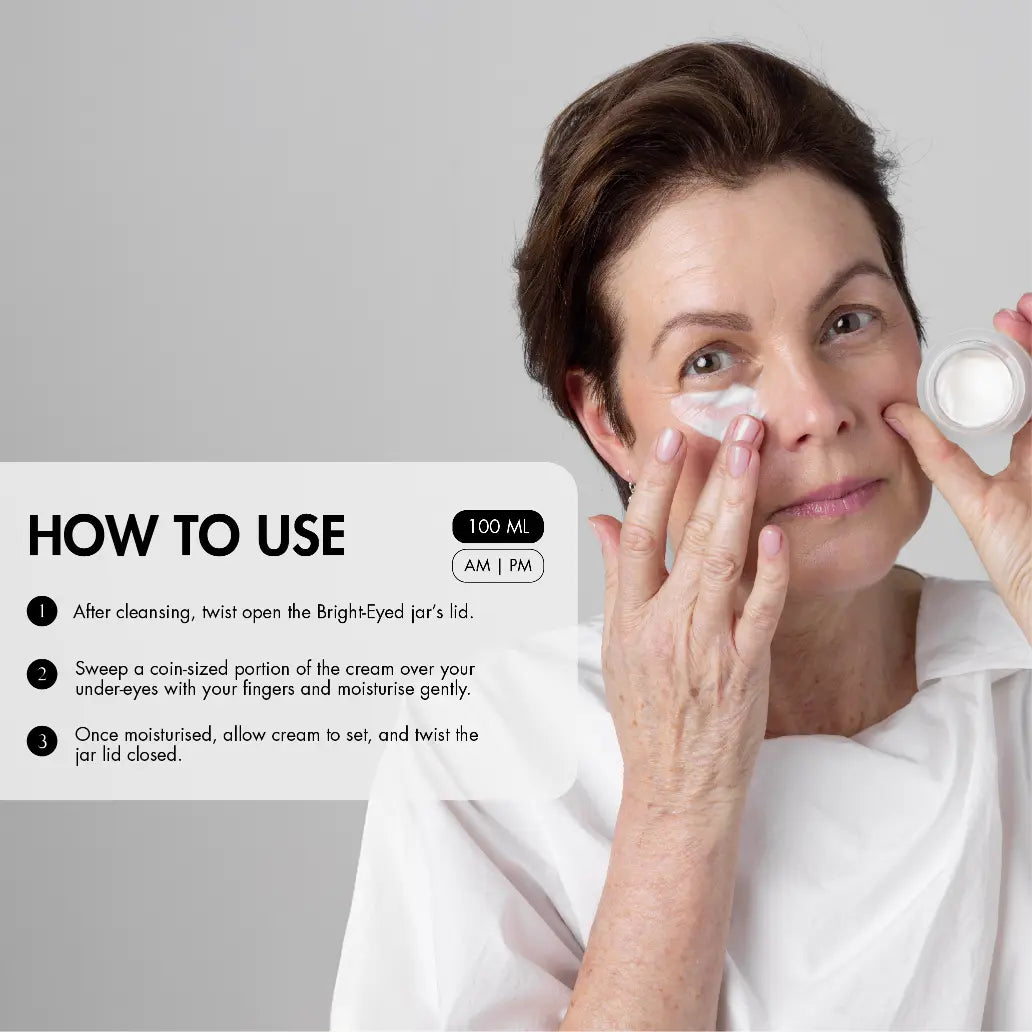 HOW TO USE

100 ML

AM | PM

1 After cleansing, twist open the Bright-Eyed jar's lid.

2 Sweep a coin-sized portion of the cream over your under-eyes with your fingers and moisturise gently.

3 Once moisturised, allow cream to set, and twist the jar lid closed.